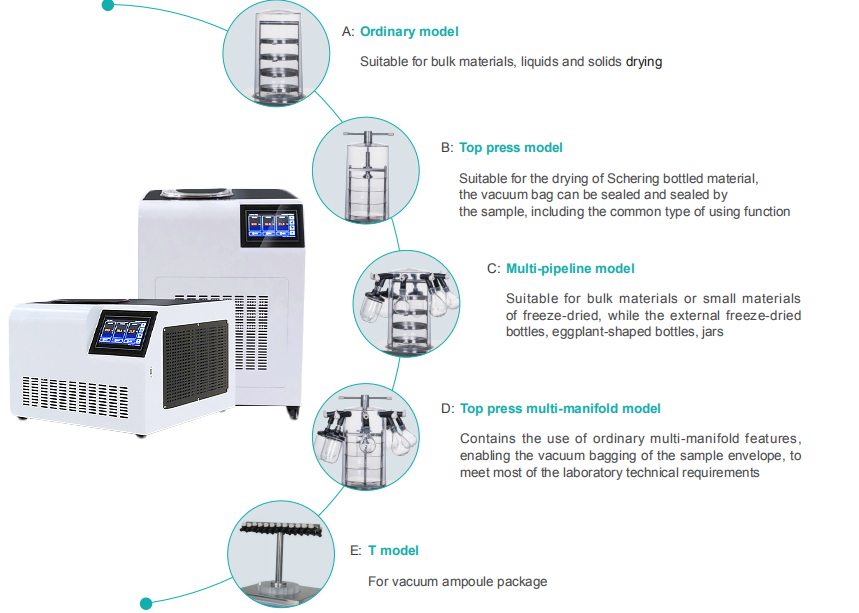 A: Ordinary model

Suitable for bulk materials, liquids and solids drying

B: Top press model

Suitable for the drying of Schering bottled material, the vacuum bag can be sealed and sealed by the sample, including the common type of using function

C: Multi-pipeline model

Suitable for bulk materials or small materials of freeze-dried, while the external freeze-dried bottles, eggplant-shaped bottles, jars

D: Top press multi-manifold model

Contains the use of ordinary multi-manifold features, enabling the vacuum bagging of the sample envelope, to meet most of the laboratory technical requirements

E: T model

For vacuum ampoule package