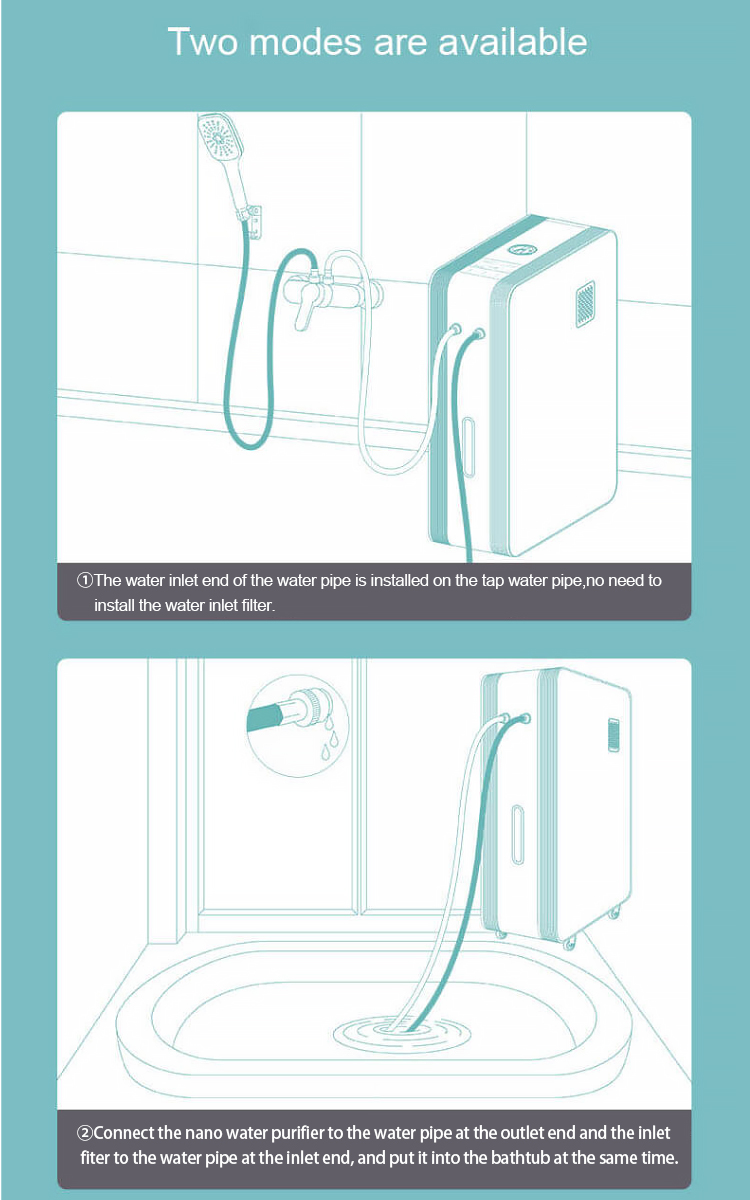 Two modes are available

①The water inlet end of the water pipe is installed on the tap water pipe,no need to install the water inlet filter.

②Connect the nano water purifier to the water pipe at the outlet end and the inlet fiter to the water pipe at the inlet end, and put it into the bathtub at the same time.